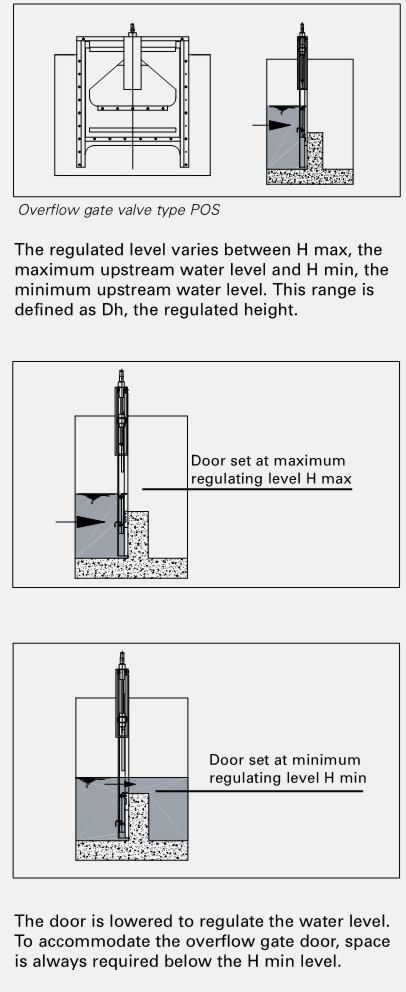 Overflow gate valve type POS

The regulated level varies between H max, the maximum upstream water level and H min, the minimum upstream water level. This range is defined as Dh, the regulated height.

Door set at maximum regulating level H max

Door set at minimum regulating level H min

The door is lowered to regulate the water level. To accommodate the overflow gate door, space is always required below the H min level.